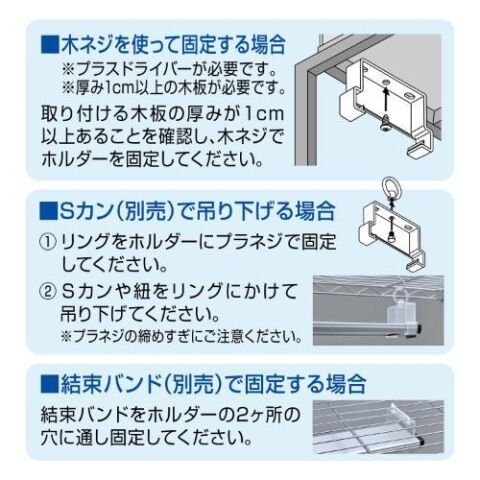 ■木ネジを使って固定する場合
※プラスドライバーが必要です。
※厚み1cm以上の木板が必要です。

取り付ける木板の厚みが１cm以上あることを確認し、木ネジでホルダーを固定してください。

■Sカン（別売）で吊り下げる場合
① リングをホルダーにプラネジで固定してください。
② Sカンや紐をリングにかけて吊り下げてください。
※プラネジの締めすぎにご注意ください。

■結束バンド（別売）で固定する場合
結束バンドをホルダーの2ヶ所の穴に通し固定してください。