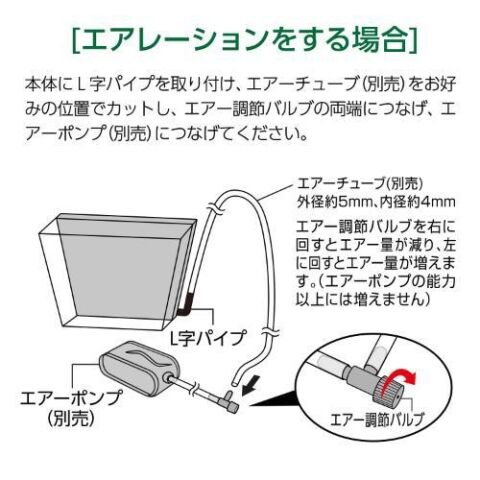 [エアレーションをする場合]

本体にL字パイプを取り付け、エアーチューブ(別売)をお好みの位置でカットし、エアー調節バルブの両端につなげ、エアーポンプ(別売)につなげてください。

エアーチューブ(別売)
外径約5mm、内径約4mm

エアー調節バルブを右に回すとエアー量が減り、左に回すとエアー量が増えます。(エアーポンプの能力以上には増えません)

L字パイプ

エアーポンプ
(別売)

エアー調節バルブ