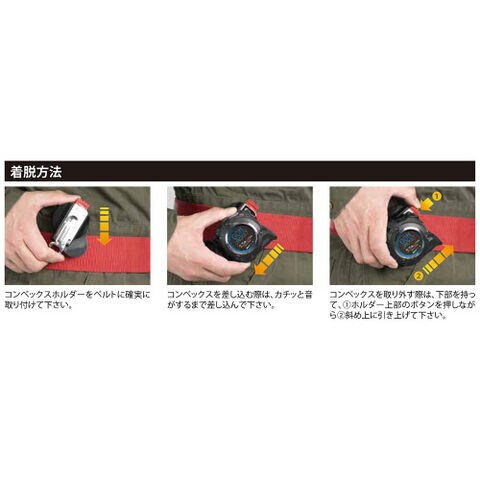 着脱方法

コンベックスホルダーをベルトに確実に取り付けて下さい。

コンベックスを差し込む際は、カチッと音がするまで差し込んで下さい。

①

②

コンベックスを取り外す際は、下部を持って、①ホルダー上部のボタンを押しながら②斜め上に引き上げて下さい。