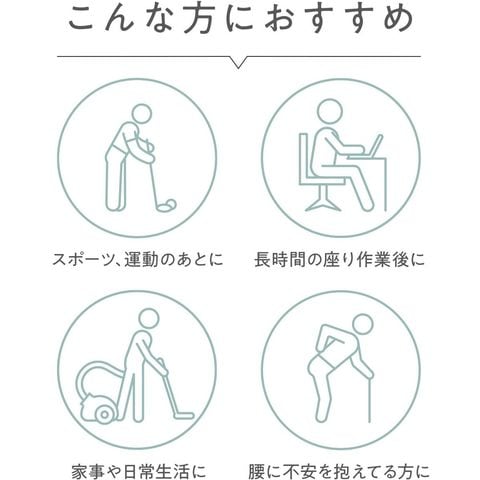 こんな方におすすめ

スポーツ、運動のあとに

長時間の座り作業後に

家事や日常生活に

腰に不安を抱えてる方に