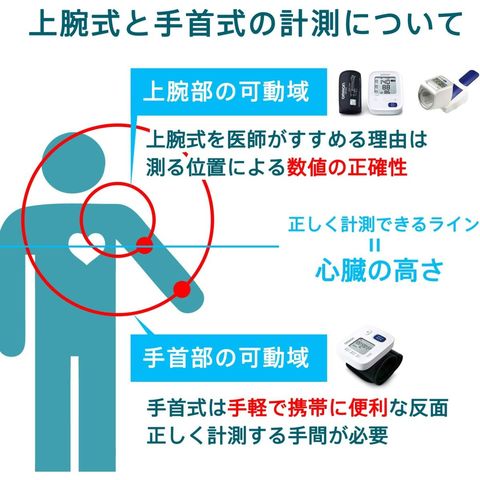 上腕式と手首式の計測について

上腕部の可動域

上腕式を医師がすすめる理由は
測る位置による数値の正確性

正しく計測できるライン
=
心臓の高さ

手首部の可動域

手首式は手軽で携帯に便利な反面
正しく計測する手間が必要