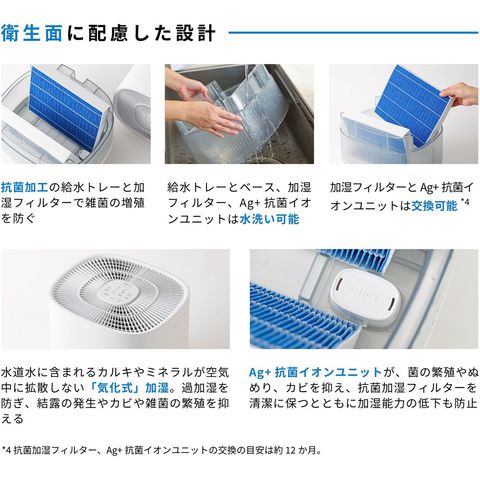 衛生面に配慮した設計

抗菌加工の給水トレーと加湿フィルターで雑菌の増殖を防ぐ

給水トレーとベース、加湿フィルター、Ag+ 抗菌イオンユニットは水洗い可能

加湿フィルターと Ag+ 抗菌イオンユニットは交換可能 *4

siroca

水道水に含まれるカルキやミネラルが空気中に拡散しない「気化式」加湿。過加湿を防ぎ、結露の発生やカビや雑菌の繁殖を抑える

Ag+ 抗菌イオンユニットが、菌の繁殖やぬめり、カビを抑え、抗菌加湿フィルターを清潔に保つとともに加湿能力の低下も防止

*4 抗菌加湿フィルター、Ag+ 抗菌イオンユニットの交換の目安は約 12 か月。