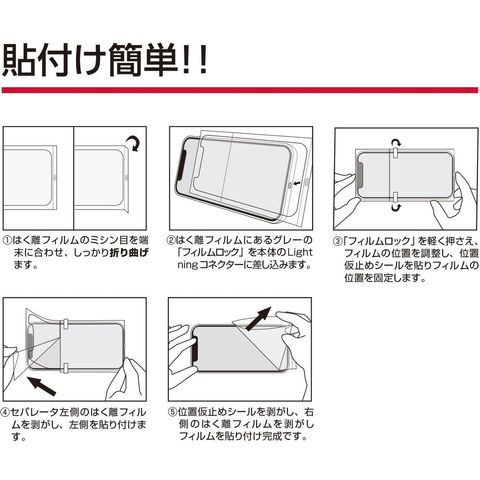 貼付け簡単!!

①はく離フィルムのミシン目を端末に合わせ、しっかり折り曲げます。

②はく離フィルムにあるグレーの「フィルムロック」を本体のLightningコネクターに差し込みます。

③「フィルムロック」を軽く押さえ、フィルムの位置を調整し、位置仮止めシールを貼りフィルムの位置を固定します。

④セパレータ左側のはく離フィルムを剥がし、左側を貼り付けます。

⑤位置仮止めシールを剥がし、右側のはく離フィルムを剥がしフィルムを貼り付け完成です。