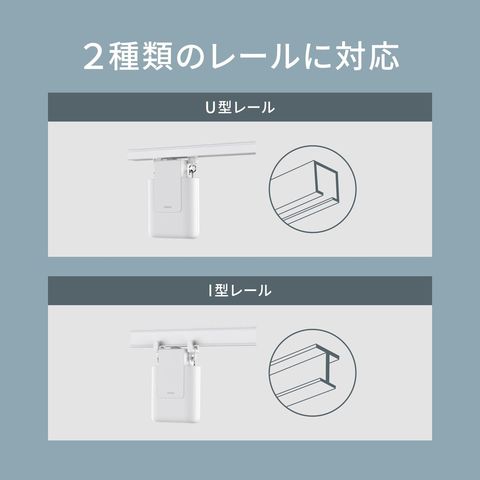 2種類のレールに対応

U型レール

I型レール