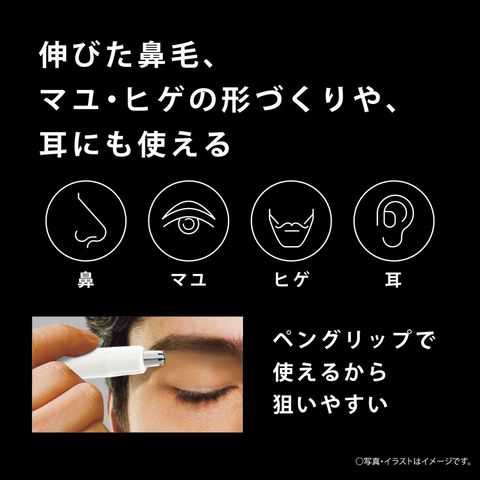 伸びた鼻毛、
マユ・ヒゲの形づくりや、
耳にも使える

鼻

マユ

ヒゲ

耳

ペングリップで
使えるから
狙いやすい

○写真・イラストはイメージです。