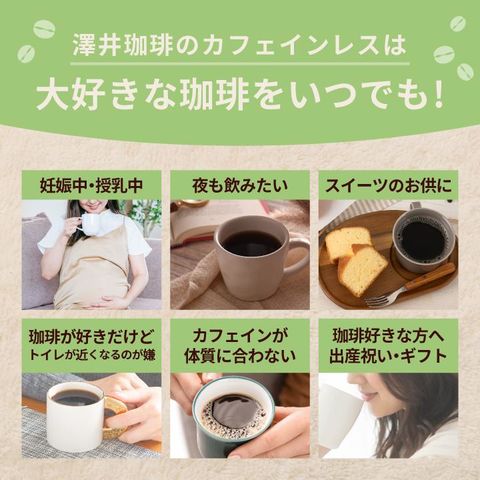 澤井珈琲のカフェインレスは

大好きな珈琲をいつでも!

妊娠中・授乳中

夜も飲みたい

スイーツのお供に

珈琲が好きだけど
トイレが近くなるのが嫌

カフェインが
体質に合わない

珈琲好きな方へ
出産祝い・ギフト