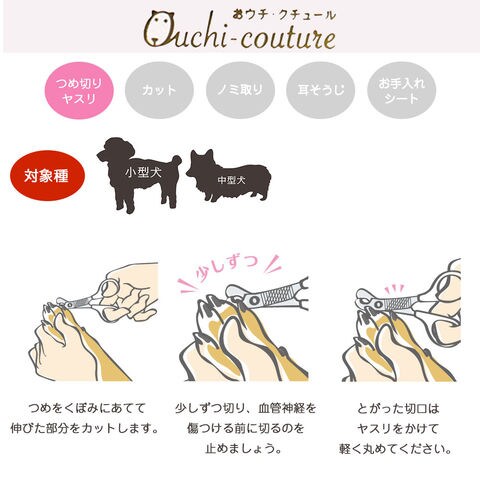 おウチ・クチュール
Ouchi-couture

つめ切り ヤスリ

カット

ノミ取り

耳そうじ

お手入れ シート

対象種

小型犬

中型犬

少しずつ

つめをくぼみにあてて
伸びた部分をカットします。

少しずつ切り、血管神経を
傷つける前に切るのを
止めましょう。

とがった切口は
ヤスリをかけて
軽く丸めてください。