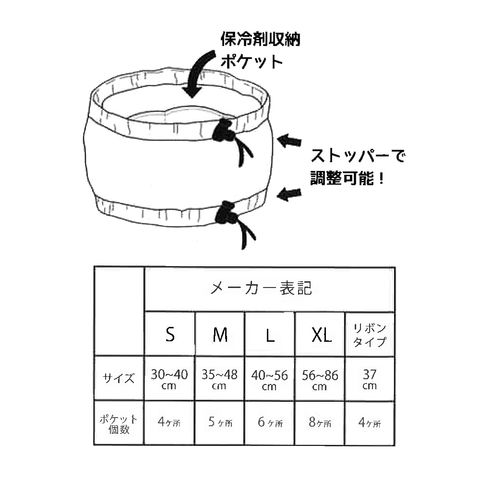 保冷剤収納ポケット

ストッパーで調整可能！

| | メーカー表記 | | | | |
|---|---|---|---|---|---|
| | S | M | L | XL | リボンタイプ |
| サイズ | 30~40 cm | 35~48 cm | 40~56 cm | 56~86 cm | 37 cm |
| ポケット個数 | 4ヶ所 | 5ヶ所 | 6ヶ所 | 8ヶ所 | 4ヶ所 |