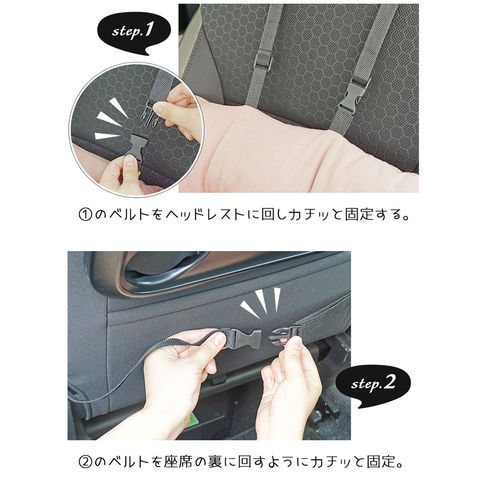 step.1

①のベルトをヘッドレストに回しカチッと固定する。

step.2

②のベルトを座席の裏に回すようにカチッと固定。