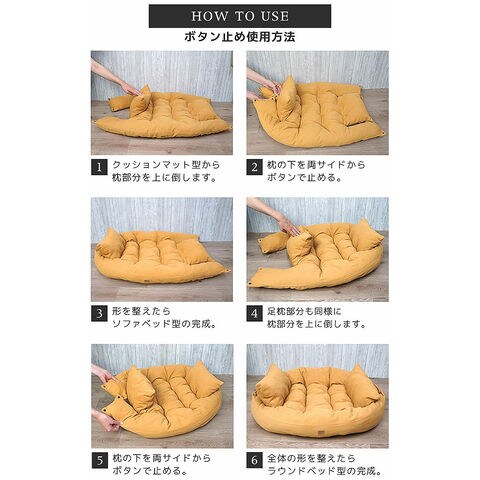 HOW TO USE

ボタン止め使用方法

1 クッションマット型から枕部分を上に倒します。

2 枕の下を両サイドからボタンで止める。

3 形を整えたらソファベッド型の完成。

4 足枕部分も同様に枕部分を上に倒します。

5 枕の下を両サイドからボタンで止める。

6 全体の形を整えたらラウンドベッド型の完成。