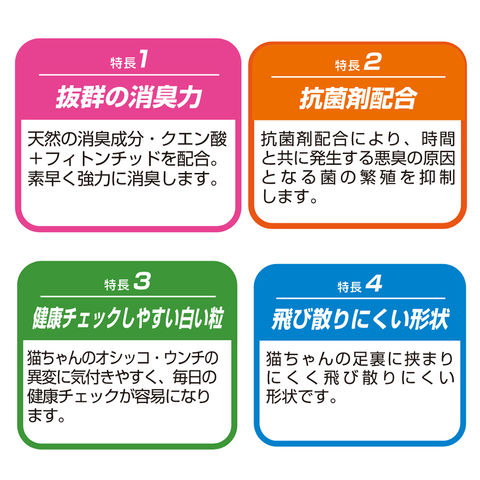 特長1

抜群の消臭力

天然の消臭成分・クエン酸＋フィトンチッドを配合。素早く強力に消臭します。

特長2

抗菌剤配合

抗菌剤配合により、時間と共に発生する悪臭の原因となる菌の繁殖を抑制します。

特長3

健康チェックしやすい白い粒

猫ちゃんのオシッコ・ウンチの異変に気付きやすく、毎日の健康チェックが容易になります。

特長4

飛び散りにくい形状

猫ちゃんの足裏に挟まりにくく飛び散りにくい形状です。