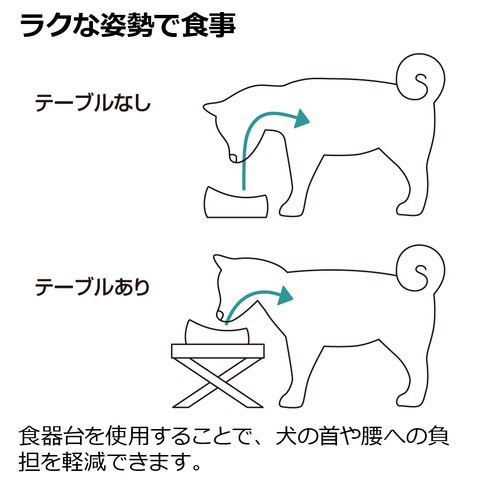 ラクな姿勢で食事

テーブルなし

テーブルあり

食器台を使用することで、犬の首や腰への負担を軽減できます。