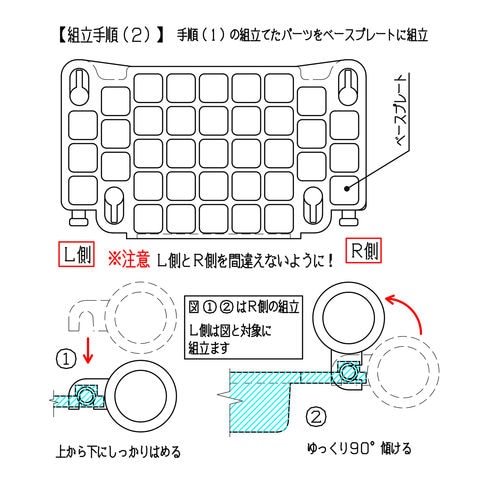 【組立手順（2）】 手順（1）の組立てたパーツをベースプレートに組立

ベースプレート

L側

※注意 L側とR側を間違えないように！

R側

図①②はR側の組立

L側は図と対象に組立ます

①

上から下にしっかりはめる

②

ゆっくり90°傾ける