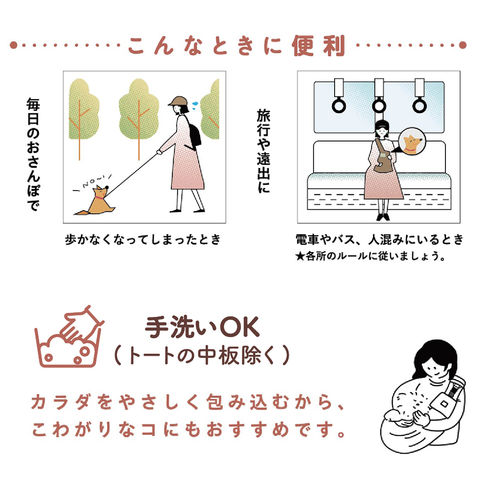 こんなときに便利

毎日のおさんぽで

NO~!

歩かなくなってしまったとき

旅行や遠出に

電車やバス、人混みにいるとき
★各所のルールに従いましょう。

手洗いOK
（トートの中板除く）

カラダをやさしく包み込むから、
こわがりなコにもおすすめです。