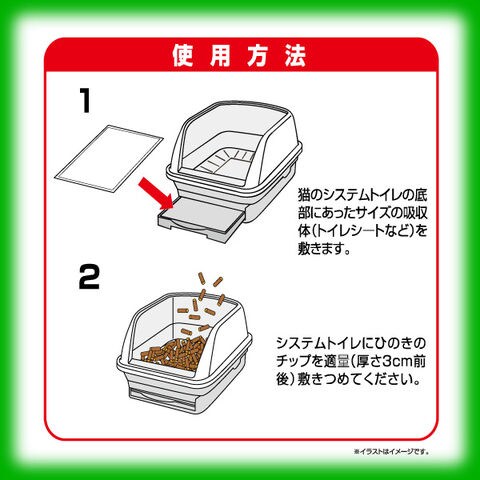 使用方法

1

猫のシステムトイレの底部にあったサイズの吸収体(トイレシートなど)を敷きます。

2

システムトイレにひのきのチップを適量(厚さ3cm前後)敷きつめてください。

※イラストはイメージです。