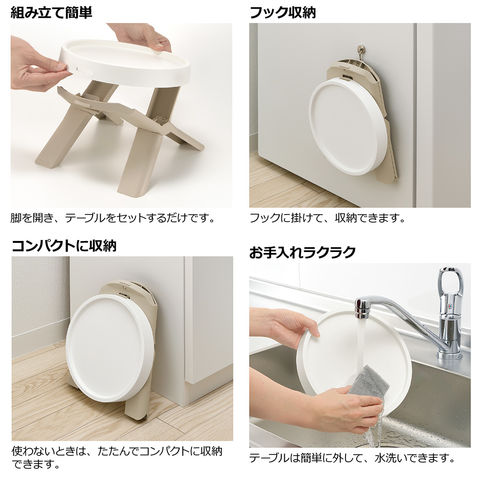 組み立て簡単

脚を開き、テーブルをセットするだけです。

フック収納

フックに掛けて、収納できます。

コンパクトに収納

使わないときは、たたんでコンパクトに収納できます。

お手入れラクラク

テーブルは簡単に外して、水洗いできます。