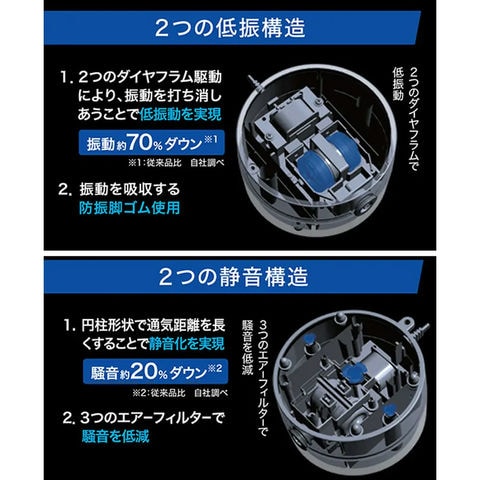 2つの低振構造

1. 2つのダイヤフラム駆動により、振動を打ち消しあうことで低振動を実現

振動約70%ダウン※1

※1:従来品比　自社調べ

2. 振動を吸収する防振脚ゴム使用

2つのダイヤフラムで低振動

2つの静音構造

1. 円柱形状で通気距離を長くすることで静音化を実現

騒音約20%ダウン※2

※2:従来品比　自社調べ

2. 3つのエアーフィルターで騒音を低減

3つのエアーフィルターで騒音を低減