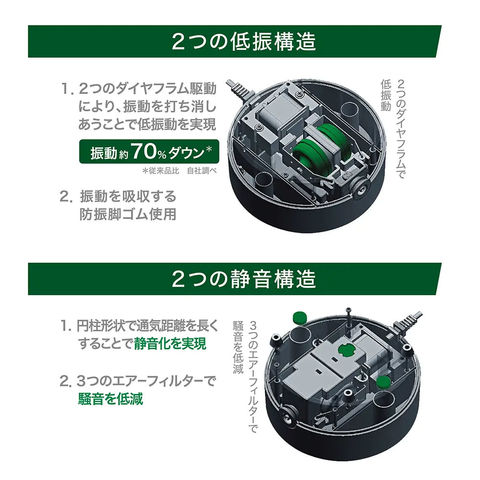 2つの低振構造

1. 2つのダイヤフラム駆動により、振動を打ち消しあうことで低振動を実現

振動約70%ダウン*

*従来品比　自社調べ

2. 振動を吸収する防振脚ゴム使用

2つのダイヤフラムで低振動

2つの静音構造

1. 円柱形状で通気距離を長くすることで静音化を実現

2. 3つのエアーフィルターで騒音を低減

3つのエアーフィルターで騒音を低減