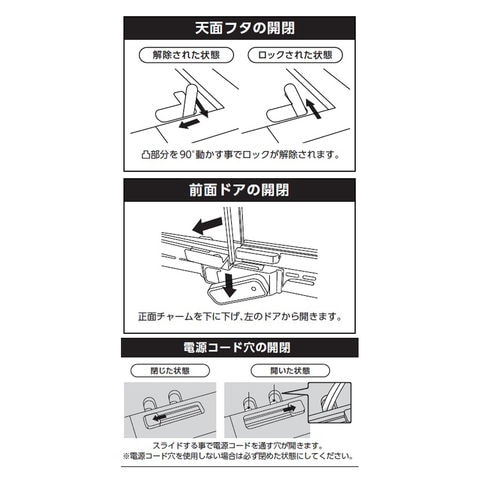 天面フタの開閉

解除された状態

ロックされた状態

凸部分を90°動かす事でロックが解除されます。

前面ドアの開閉

正面チャームを下に下げ、左のドアから開きます。

電源コード穴の開閉

閉じた状態

開いた状態

スライドする事で電源コードを通す穴が開きます。
※電源コード穴を使用しない場合は必ず閉めた状態にしてください。