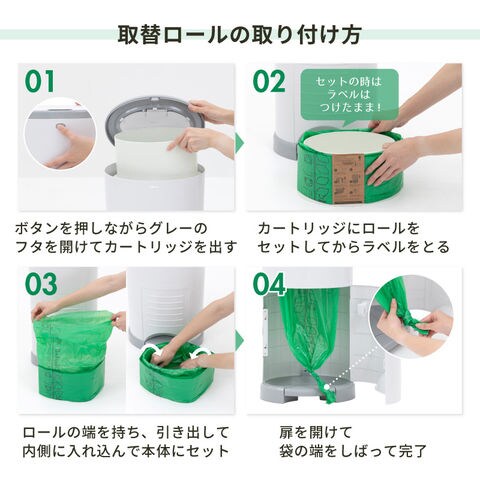 取替ロールの取り付け方

01

ボタンを押しながらグレーのフタを開けてカートリッジを出す

02

セットの時はラベルはつけたまま！

カートリッジにロールをセットしてからラベルをとる

03

ロールの端を持ち、引き出して内側に入れ込んで本体にセット

04

扉を開けて袋の端をしばって完了