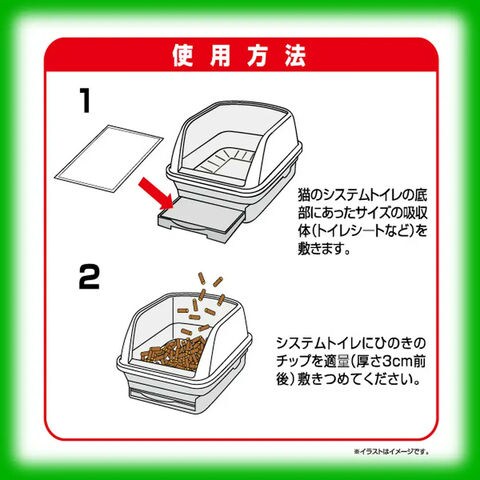 使用方法

1

猫のシステムトイレの底部にあったサイズの吸収体(トイレシートなど)を敷きます。

2

システムトイレにひのきのチップを適量(厚さ3cm前後)敷きつめてください。

※イラストはイメージです。