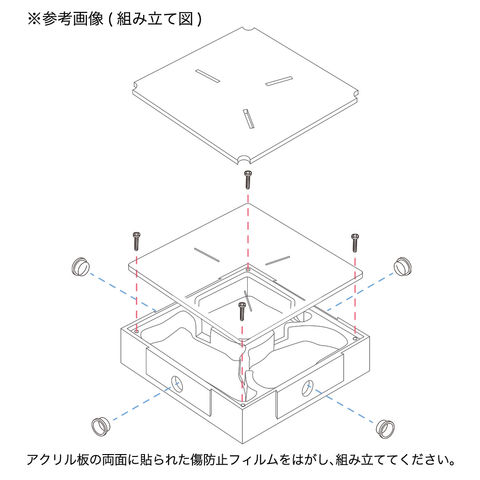 ※参考画像 ( 組み立て図 )

アクリル板の両面に貼られた傷防止フィルムをはがし、組み立ててください。