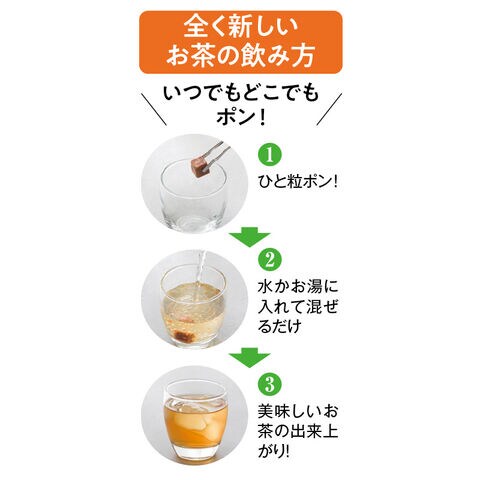 全く新しい
お茶の飲み方

いつでもどこでも
ポン!

1
ひと粒ポン!

2
水かお湯に入れて混ぜるだけ

3
美味しいお茶の出来上がり!