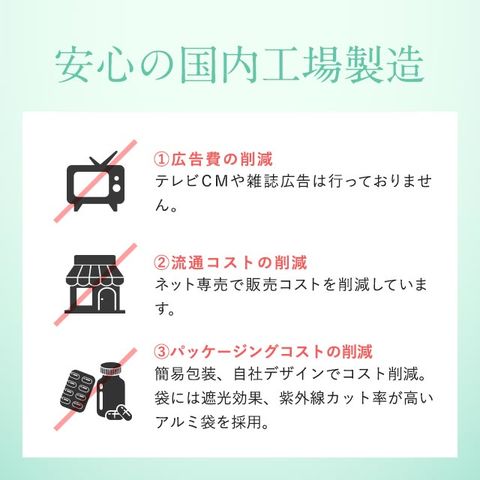 安心の国内工場製造

①広告費の削減
テレビCMや雑誌広告は行っておりません。

②流通コストの削減
ネット専売で販売コストを削減しています。

③パッケージングコストの削減
簡易包装、自社デザインでコスト削減。袋には遮光効果、紫外線カット率が高いアルミ袋を採用。