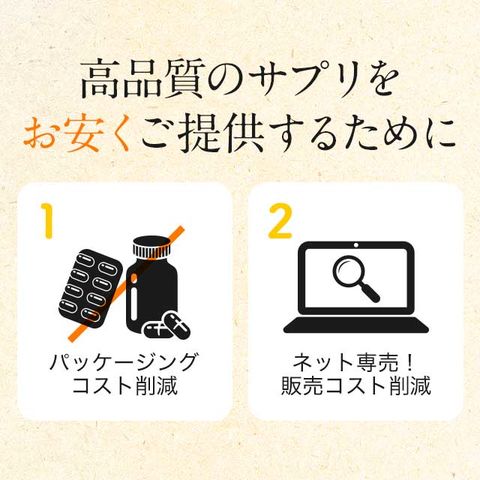 高品質のサプリを
お安くご提供するために

1

パッケージング
コスト削減

2

ネット専売！
販売コスト削減