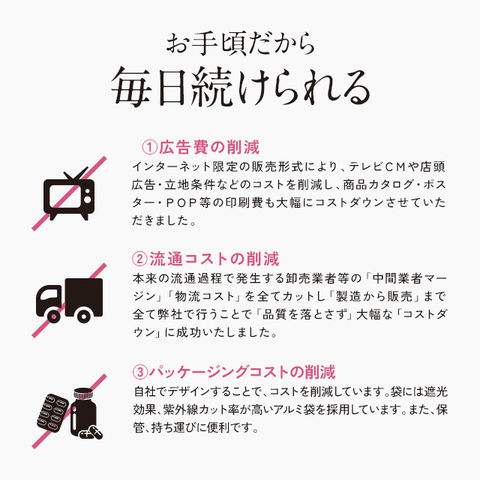 お手頃だから
毎日続けられる

①広告費の削減
インターネット限定の販売形式により、テレビCMや店頭広告・立地条件などのコストを削減し、商品カタログ・ポスター・POP等の印刷費も大幅にコストダウンさせていただきました。

②流通コストの削減
本来の流通過程で発生する卸売業者等の「中間業者マージン」「物流コスト」を全てカットし「製造から販売」まで全て弊社で行うことで「品質を落とさず」大幅な「コストダウン」に成功いたしました。

③パッケージングコストの削減
自社でデザインすることで、コストを削減しています。袋には遮光効果、紫外線カット率が高いアルミ袋を採用しています。また、保管、持ち運びに便利です。