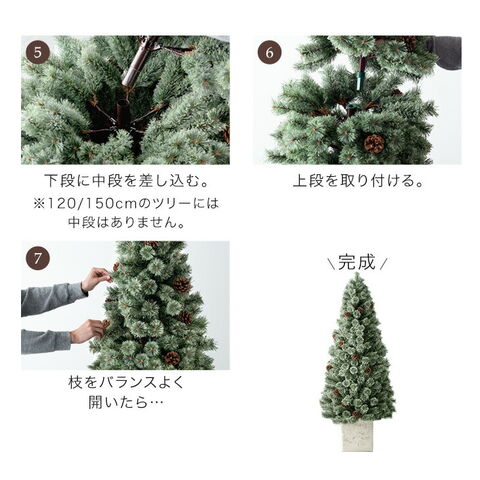 5

下段に中段を差し込む。
※120/150cmのツリーには中段はありません。

6

上段を取り付ける。

7

枝をバランスよく開いたら…

\ 完成 /