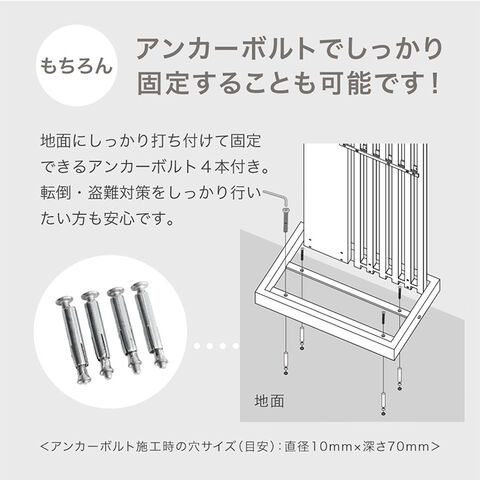 もちろん

アンカーボルトでしっかり固定することも可能です！

地面にしっかり打ち付けて固定できるアンカーボルト４本付き。転倒・盗難対策をしっかり行いたい方も安心です。

地面

＜アンカーボルト施工時の穴サイズ（目安）：直径10mm×深さ70mm＞