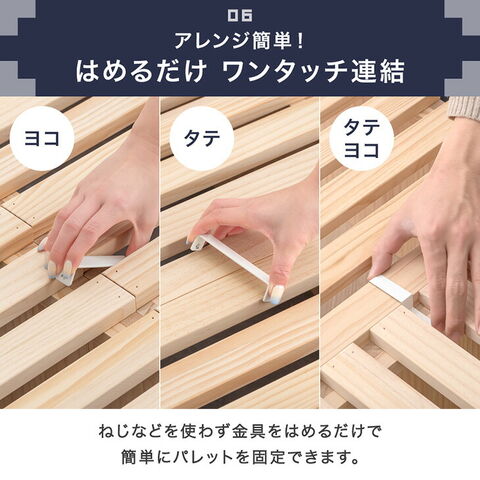 06

アレンジ簡単！

はめるだけ ワンタッチ連結

ヨコ

タテ

タテ
ヨコ

ねじなどを使わず金具をはめるだけで
簡単にパレットを固定できます。