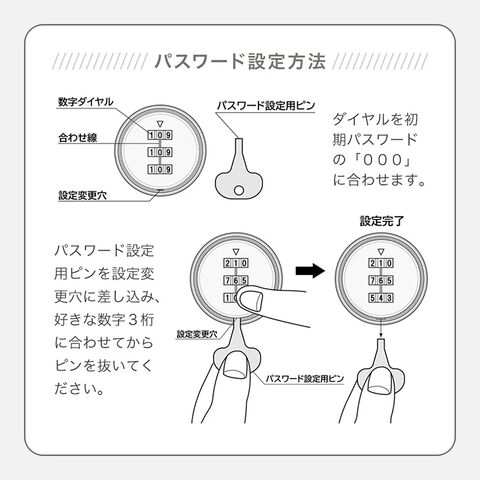 パスワード設定方法

数字ダイヤル
合わせ線
設定変更穴

1 0 9
1 0 9
1 0 9

パスワード設定用ピン

ダイヤルを初期パスワードの「000」に合わせます。

パスワード設定用ピンを設定変更穴に差し込み、好きな数字３桁に合わせてからピンを抜いてください。

2 1 0
7 6 5
1 0

設定変更穴
パスワード設定用ピン

設定完了

2 1 0
7 6 5
5 4 3