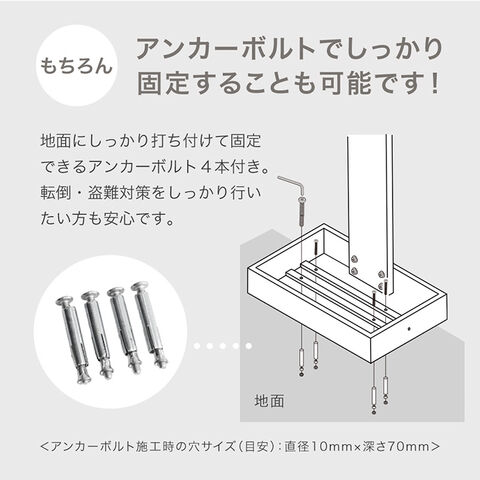 もちろん

アンカーボルトでしっかり固定することも可能です！

地面にしっかり打ち付けて固定できるアンカーボルト４本付き。転倒・盗難対策をしっかり行いたい方も安心です。

地面

＜アンカーボルト施工時の穴サイズ（目安）：直径10mm×深さ70mm＞