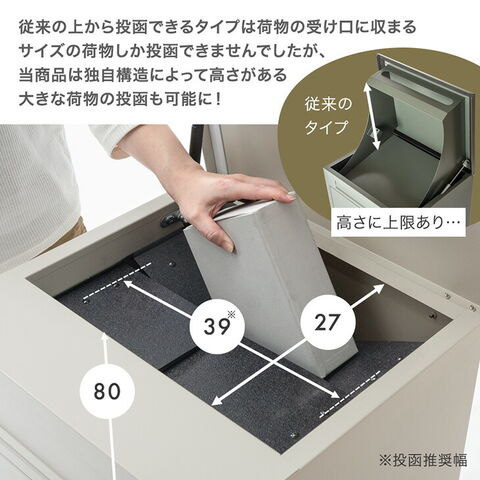 従来の上から投函できるタイプは荷物の受け口に収まるサイズの荷物しか投函できませんでしたが、当商品は独自構造によって高さがある大きな荷物の投函も可能に！

従来のタイプ

高さに上限あり…

39※

27

80

※投函推奨幅