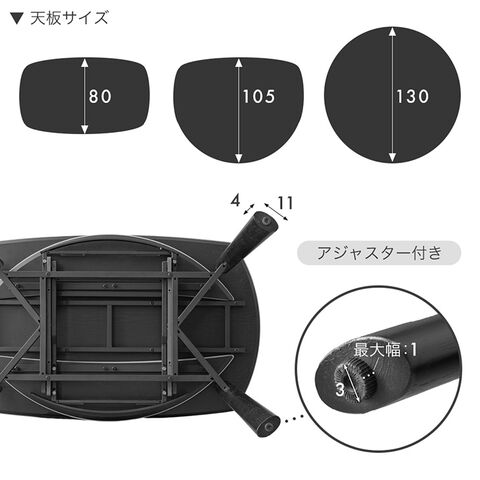 ▼ 天板サイズ

80

105

130

4

11

アジャスター付き

最大幅:1

3