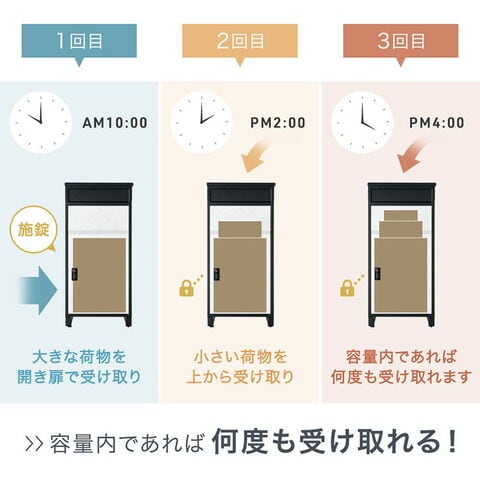 1回目

AM10:00

施錠

大きな荷物を
開き扉で受け取り

2回目

PM2:00

小さい荷物を
上から受け取り

3回目

PM4:00

容量内であれば
何度も受け取れます

>> 容量内であれば 何度も受け取れる！