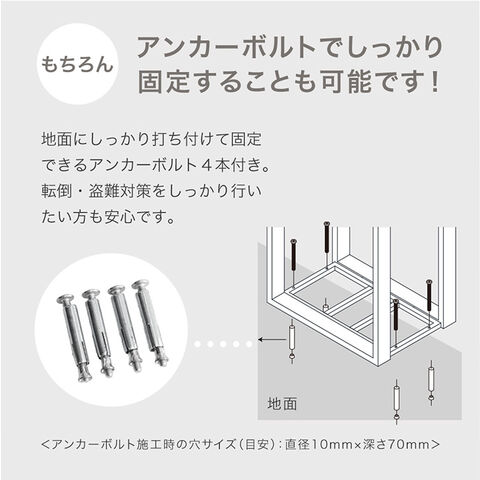 もちろん

アンカーボルトでしっかり固定することも可能です！

地面にしっかり打ち付けて固定できるアンカーボルト４本付き。転倒・盗難対策をしっかり行いたい方も安心です。

地面

<アンカーボルト施工時の穴サイズ（目安）：直径10mm×深さ70mm>