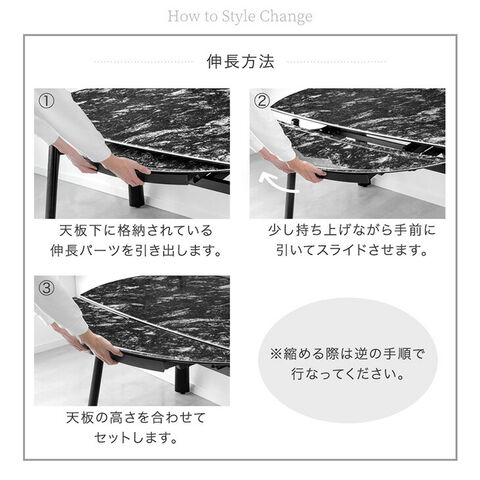 How to Style Change

伸長方法

①

天板下に格納されている伸長パーツを引き出します。

②

少し持ち上げながら手前に引いてスライドさせます。

③

天板の高さを合わせてセットします。

※縮める際は逆の手順で行なってください。