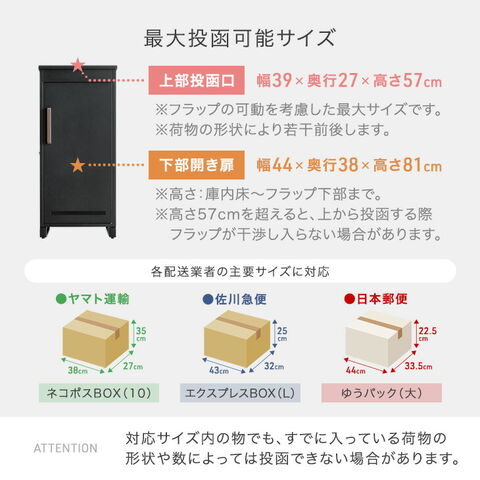 最大投函可能サイズ

上部投函口 幅39×奥行27×高さ57cm

※フラップの可動を考慮した最大サイズです。
※荷物の形状により若干前後します。

下部開き扉 幅44×奥行38×高さ81cm

※高さ：庫内床～フラップ下部まで。
※高さ57cmを超えると、上から投函する際フラップが干渉し入らない場合があります。

各配送業者の主要サイズに対応

●ヤマト運輸
35cm
38cm
27cm
ネコポスBOX（10）

●佐川急便
25cm
43cm
32cm
エクスプレスBOX（L）

●日本郵便
22.5cm
44cm
33.5cm
ゆうパック（大）

ATTENTION

対応サイズ内の物でも、すでに入っている荷物の形状や数によっては投函できない場合があります。