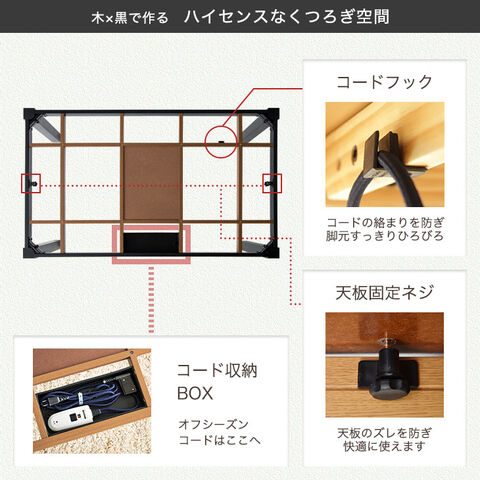 木×黒で作る　ハイセンスなくつろぎ空間

コードフック

コードの絡まりを防ぎ
脚元すっきりひろびろ

天板固定ネジ

天板のズレを防ぎ
快適に使えます

コード収納
BOX

オフシーズン
コードはここへ