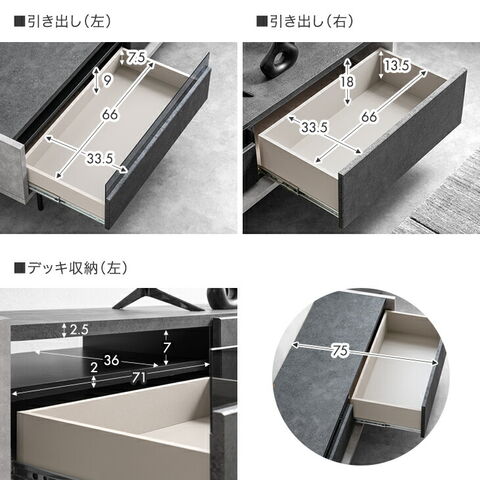 ■引き出し(左)

7.5
9
66
33.5

■引き出し(右)

13.5
18
66
33.5

■デッキ収納(左)

2.5
7
36
2
71

75