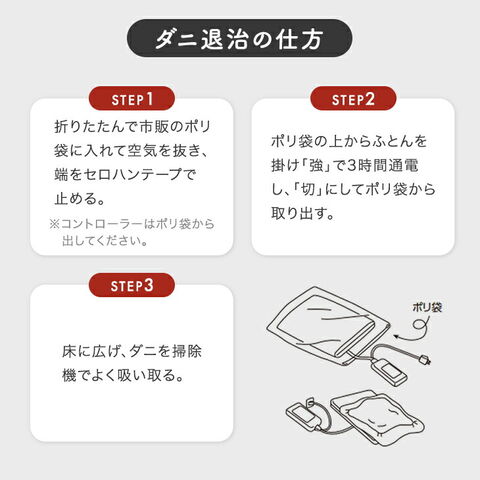 ダニ退治の仕方

STEP1

折りたたんで市販のポリ袋に入れて空気を抜き、端をセロハンテープで止める。

※コントローラーはポリ袋から出してください。

STEP2

ポリ袋の上からふとんを掛け「強」で3時間通電し、「切」にしてポリ袋から取り出す。

STEP3

床に広げ、ダニを掃除機でよく吸い取る。

ポリ袋