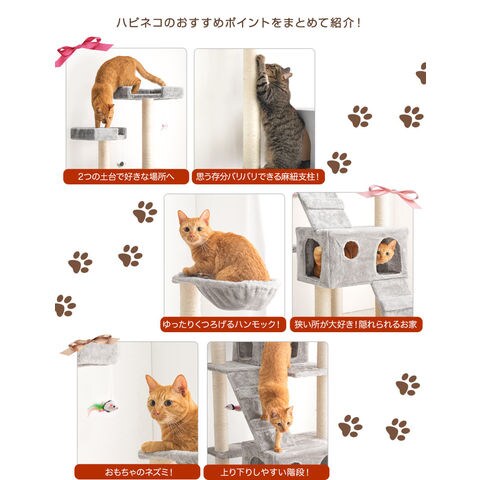 ハピネコのおすすめポイントをまとめて紹介！

2つの土台で好きな場所へ

思う存分バリバリできる麻紐支柱！

ゆったりくつろげるハンモック！

狭い所が大好き！隠れられるお家

おもちゃのネズミ！

上り下りしやすい階段！