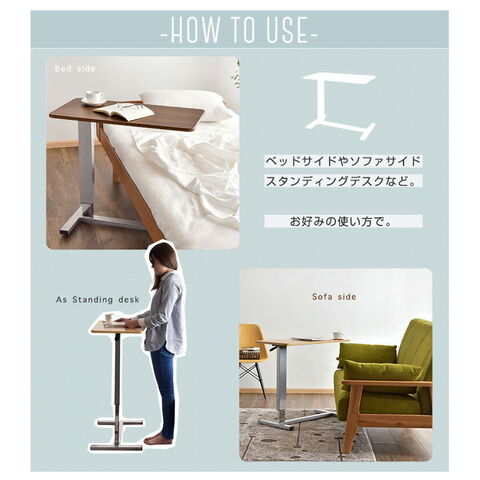 -HOW TO USE-

Bed side

ベッドサイドやソファサイド
スタンディングデスクなど。

お好みの使い方で。

As Standing desk

Sofa side