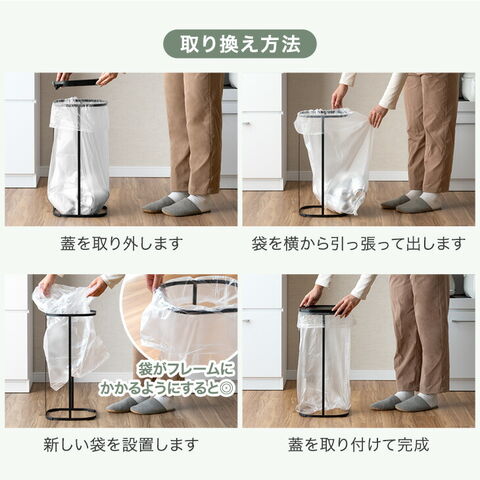 取り換え方法

蓋を取り外します

袋を横から引っ張って出します

袋がフレームにかかるようにすると◎

新しい袋を設置します

蓋を取り付けて完成