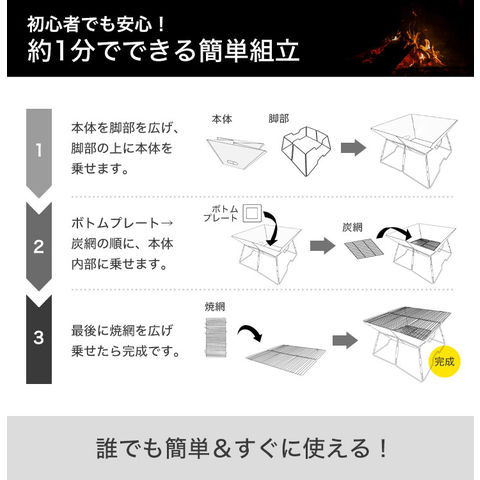 初心者でも安心！
約1分でできる簡単組立

1

本体を脚部を広げ、脚部の上に本体を乗せます。

本体
脚部

2

ボトムプレート→炭網の順に、本体内部に乗せます。

ボトムプレート
炭網

3

最後に焼網を広げ乗せたら完成です。

焼網
完成

誰でも簡単＆すぐに使える！