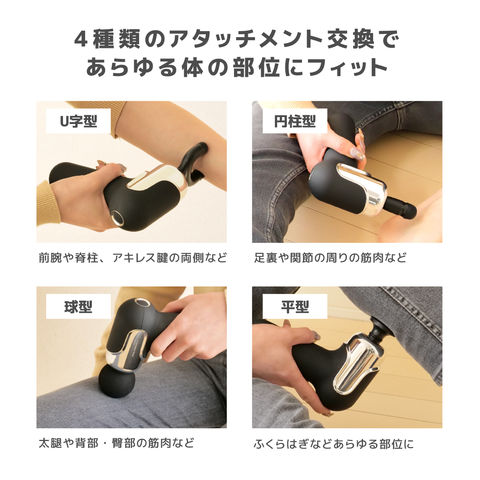 4種類のアタッチメント交換で
あらゆる体の部位にフィット

U字型

前腕や脊柱、アキレス腱の両側など

円柱型

足裏や関節の周りの筋肉など

球型

太腿や背部・臀部の筋肉など

平型

ふくらはぎなどあらゆる部位に