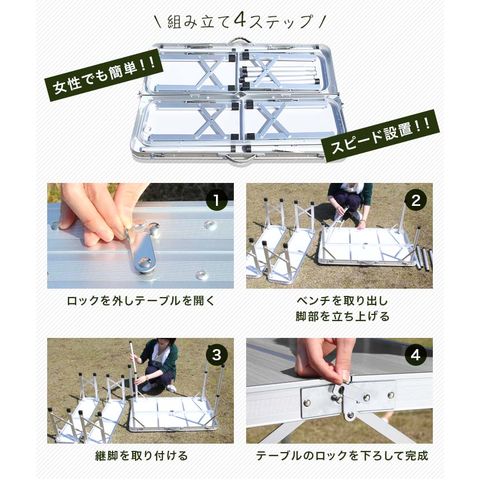 \ 組み立て4ステップ /

女性でも簡単!!

スピード設置!!

1

ロックを外しテーブルを開く

2

ベンチを取り出し
脚部を立ち上げる

3

継脚を取り付ける

4

テーブルのロックを下ろして完成